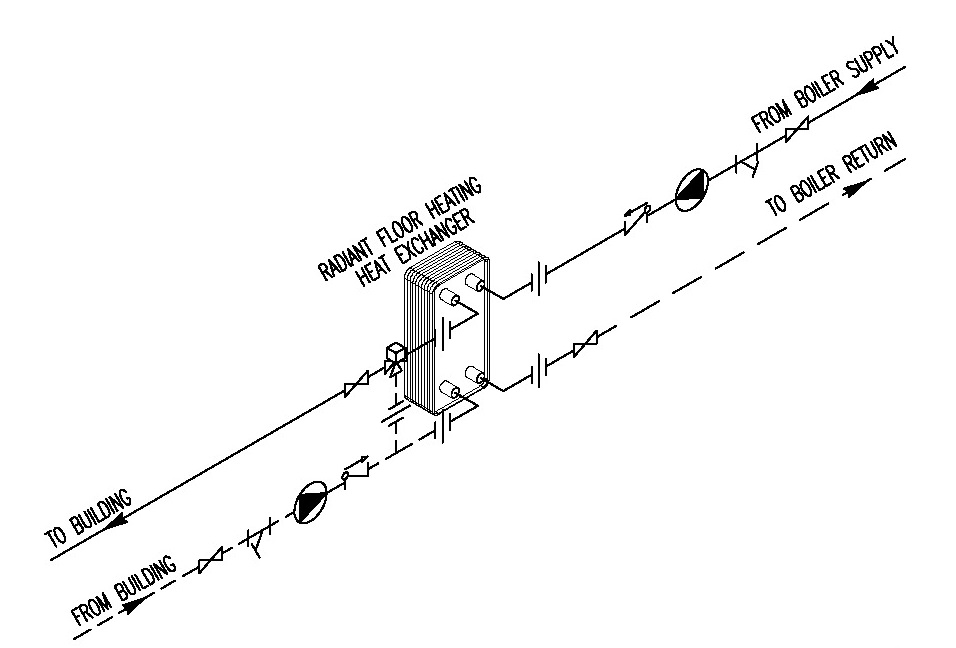 FROM BOILER SUPPLY

TO BOILER RETURN

RADIANT FLOOR HEATING
HEAT EXCHANGER

TO BUILDING

FROM BUILDING